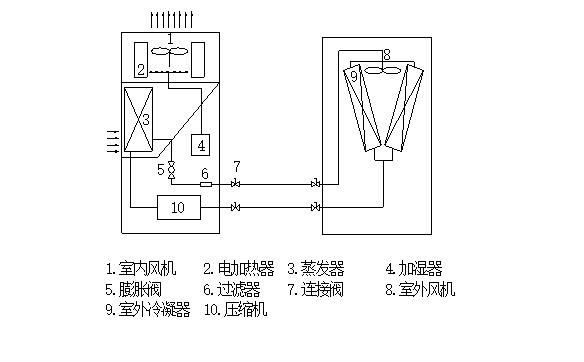 1
2
3
4
5
6
7
8
9
10

1. 室内风机　2. 电加热器　3. 蒸发器　4. 加湿器
5. 膨胀阀　6. 过滤器　7. 连接阀　8. 室外风机
9. 室外冷凝器　10. 压缩机